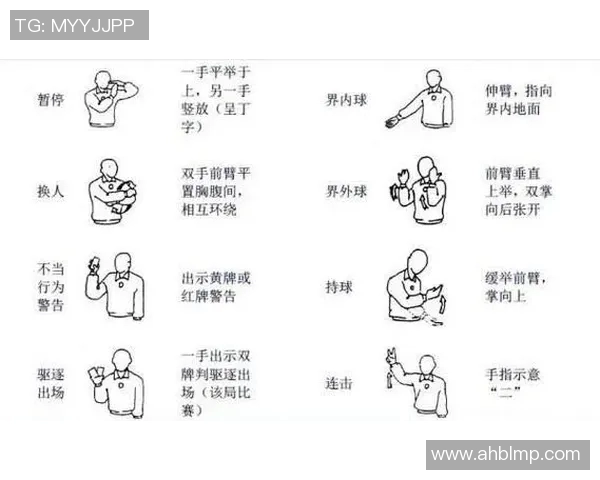 TG: MYYJJPP

暂停 一手平举于上，另一手竖放（呈丁字）

换人 双手前臂平置胸腹间，相互环绕

不当行为警告 出示黄牌或红牌警告

驱逐出场 一手出示双牌判驱逐出场（该局比赛）

界内球 伸臂，指向界内地面

界外球 前臂垂直上举，双掌向后张开

持球 缓举前臂，掌向上

连击 手指示意“二”

www.ahblmp.com